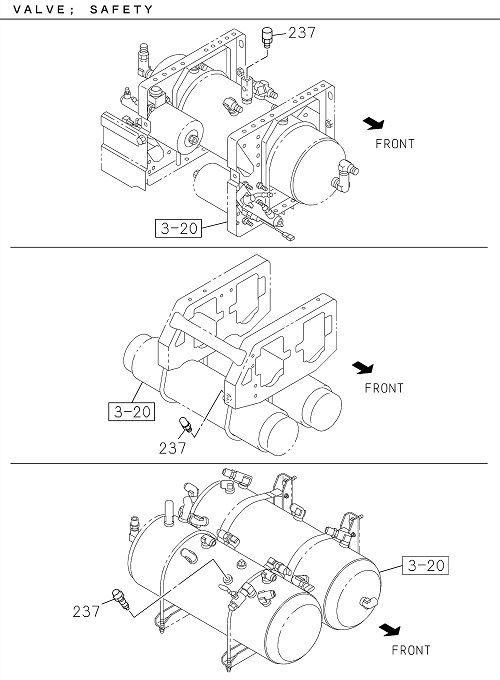 VALVE; SAFETY

237

FRONT

3-20

FRONT

3-20

237

3-20

237

FRONT